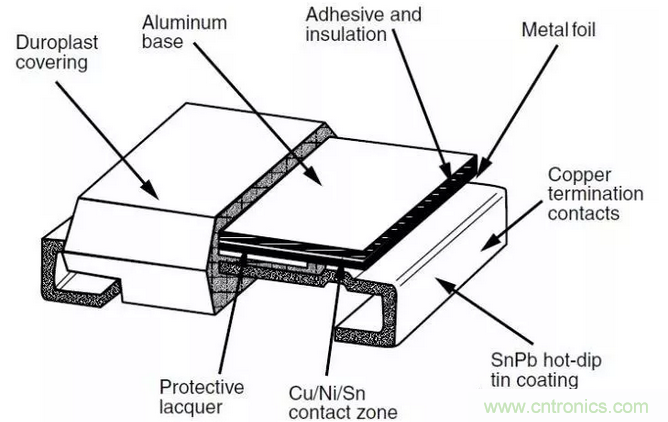 Duroplast covering

Aluminum base

Adhesive and insulation

Metal foil

Copper termination contacts

SnPb hot-dip tin coating

Protective lacquer

Cu/Ni/Sn contact zone

www.cntronics.com