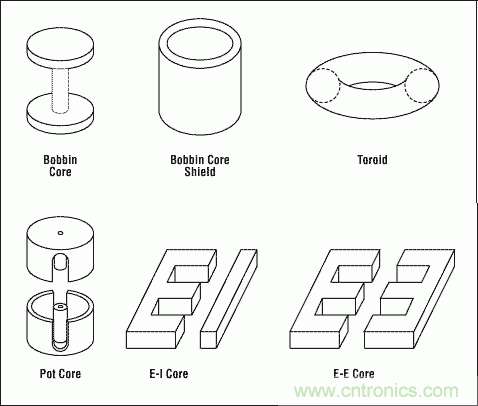 Bobbin Core

Bobbin Core Shield

Toroid

Pot Core

E-I Core

E-E Core

www.cntronics.com